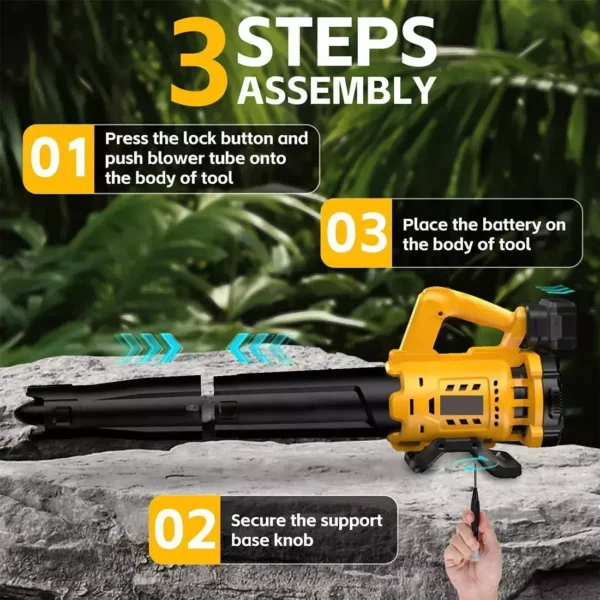 3 STEPS ASSEMBLY

01 Press the lock button and push blower tube onto the body of tool

03 Place the battery on the body of tool

02 Secure the support base knob