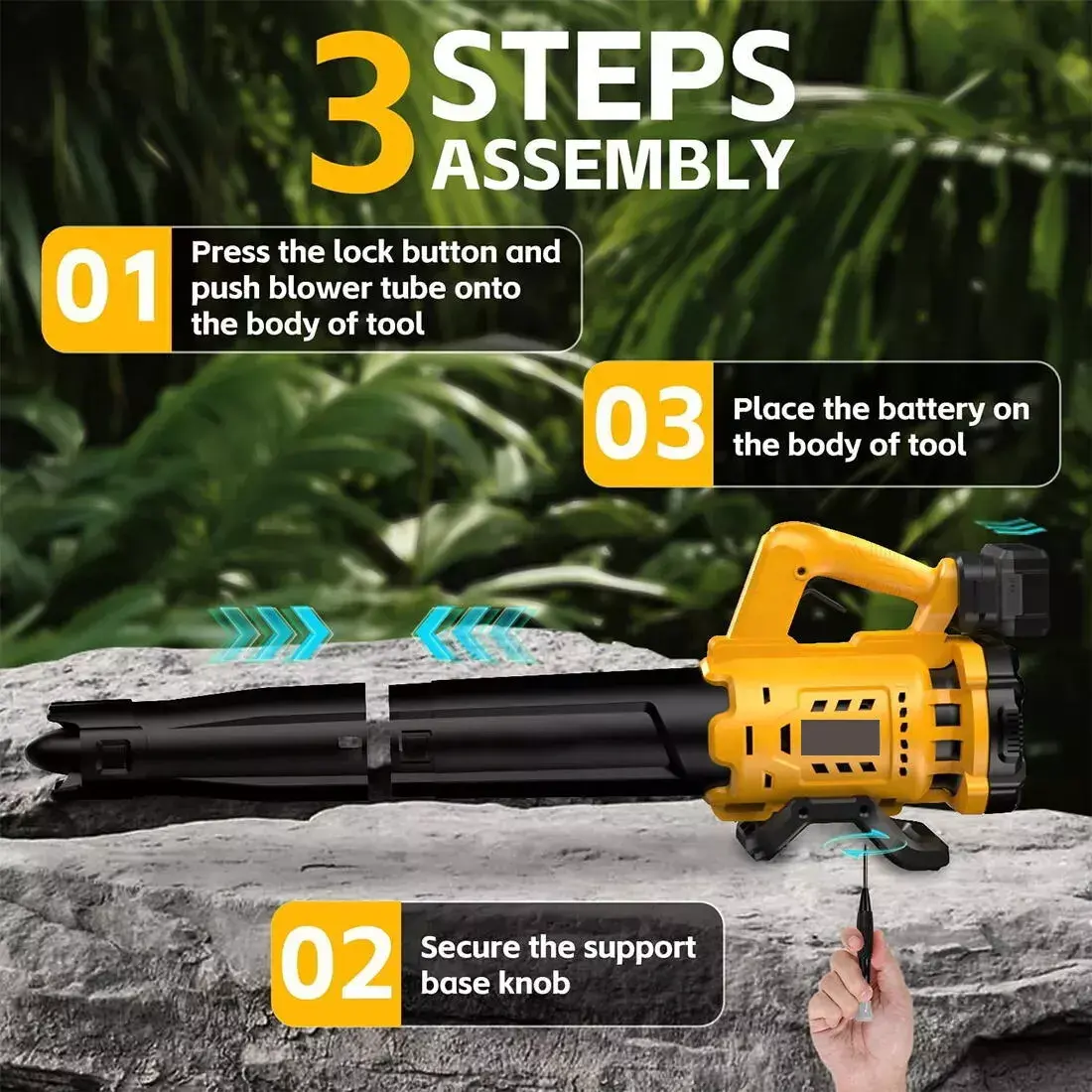 3 STEPS ASSEMBLY

01 Press the lock button and push blower tube onto the body of tool

03 Place the battery on the body of tool

02 Secure the support base knob